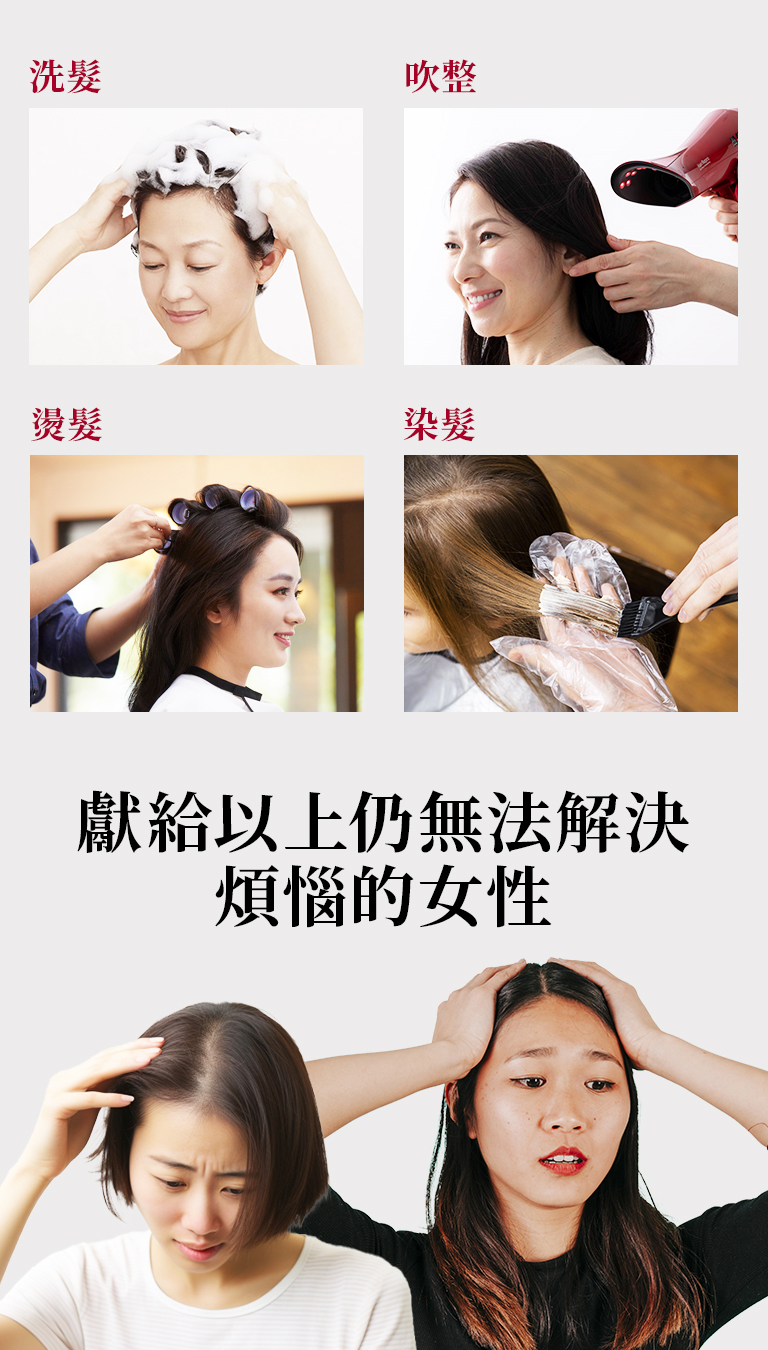 洗髮

吹整

燙髮

染髮

獻給以上仍無法解決煩惱的女性