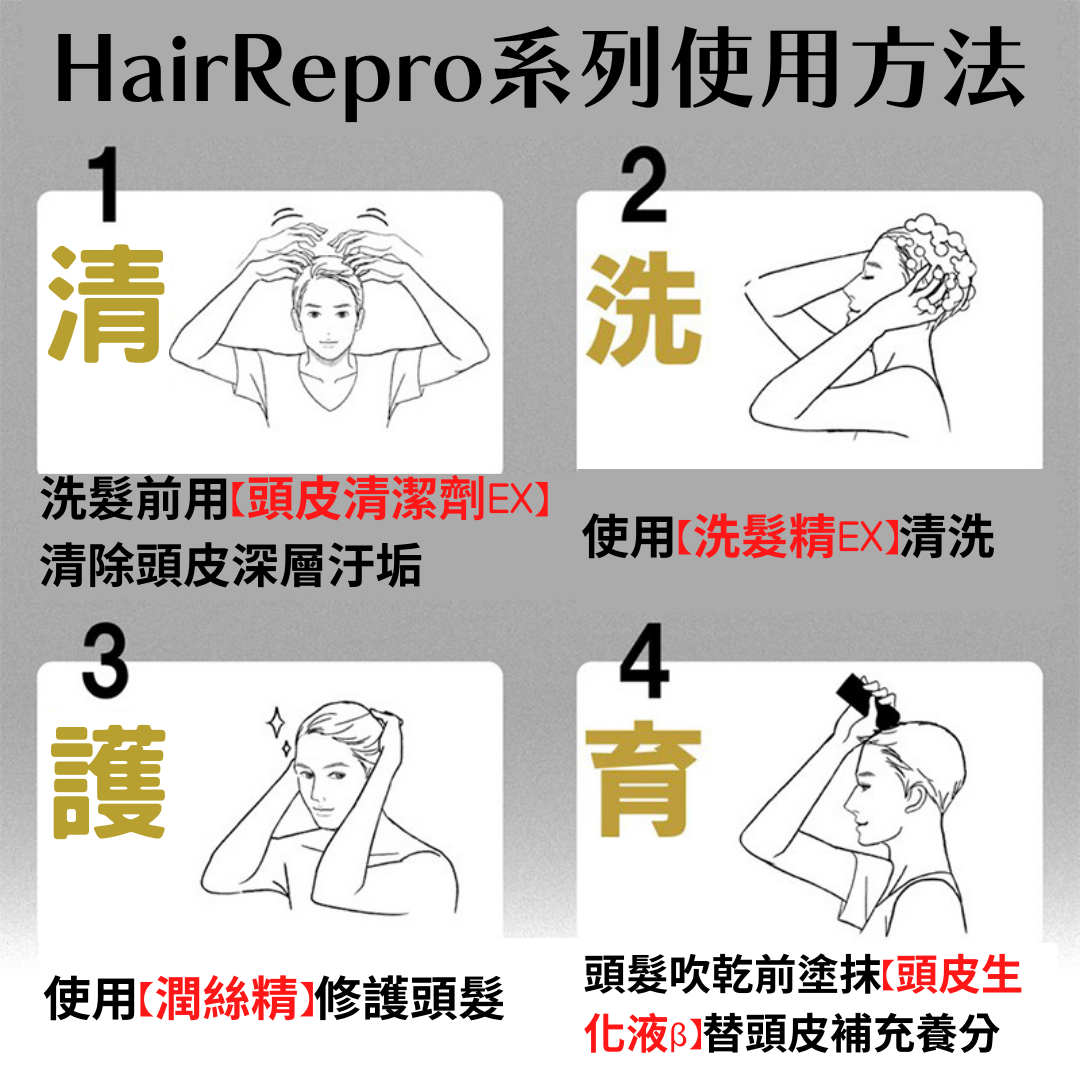 HairRepro系列使用方法

1

清

洗髮前用【頭皮清潔劑EX】清除頭皮深層汙垢

2

洗

使用【洗髮精EX】清洗

3

護

使用【潤絲精】修護頭髮

4

育

頭髮吹乾前塗抹【頭皮生化液β】替頭皮補充養分